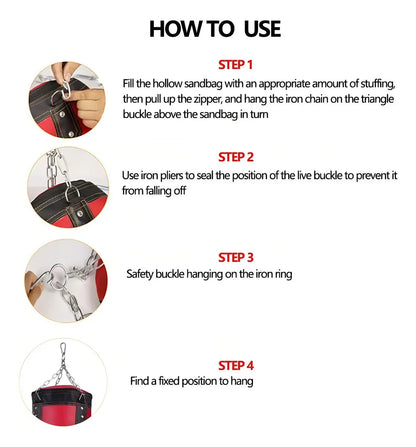 HOW TO USE

STEP 1
Fill the hollow sandbag with an appropriate amount of stuffing, then pull up the zipper, and hang the iron chain on the triangle buckle above the sandbag in turn

STEP 2
Use iron pliers to seal the position of the live buckle to prevent it from falling off

STEP 3
Safety buckle hanging on the iron ring

STEP 4
Find a fixed position to hang