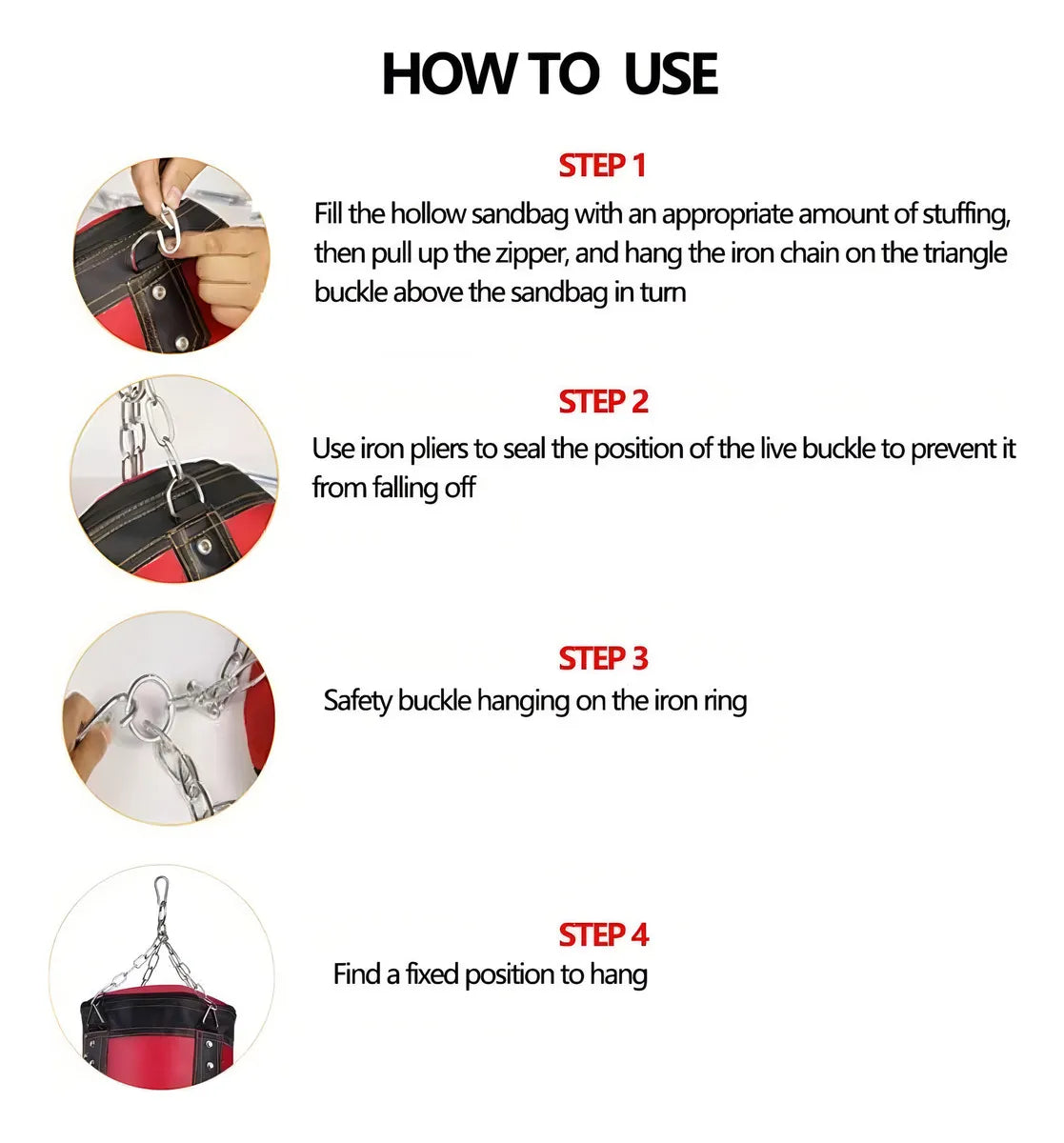 HOW TO USE

STEP 1

Fill the hollow sandbag with an appropriate amount of stuffing, then pull up the zipper, and hang the iron chain on the triangle buckle above the sandbag in turn

STEP 2

Use iron pliers to seal the position of the live buckle to prevent it from falling off

STEP 3

Safety buckle hanging on the iron ring

STEP 4

Find a fixed position to hang